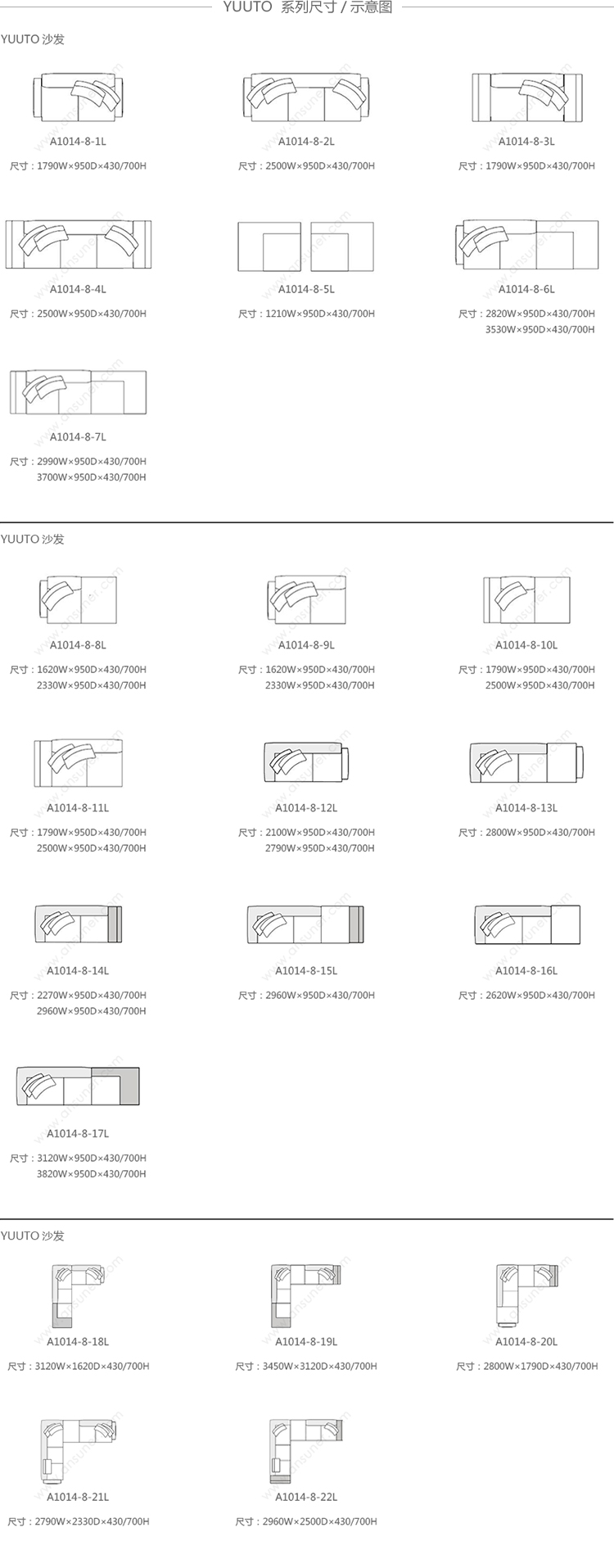 YUUTO 系列尺寸 / 示意图

YUUTO 沙发

A1014-8-1L

尺寸：1790W×950D×430/700H

A1014-8-2L

尺寸：2500W×950D×430/700H

A1014-8-3L

尺寸：1790W×950D×430/700H

A1014-8-4L

尺寸：2500W×950D×430/700H

A1014-8-5L

尺寸：1210W×950D×430/700H

A1014-8-6L

尺寸：2820W×950D×430/700H
3530W×950D×430/700H

A1014-8-7L

尺寸：2990W×950D×430/700H
3700W×950D×430/700H

YUUTO 沙发

A1014-8-8L

尺寸：1620W×950D×430/700H
2330W×950D×430/700H

A1014-8-9L

尺寸：1620W×950D×430/700H
2330W×950D×430/700H

A1014-8-10L

尺寸：1790W×950D×430/700H
2500W×950D×430/700H

A1014-8-11L

尺寸：1790W×950D×430/700H
2500W×950D×430/700H

A1014-8-12L

尺寸：2100W×950D×430/700H
2790W×950D×430/700H

A1014-8-13L

尺寸：2800W×950D×430/700H

A1014-8-14L

尺寸：2270W×950D×430/700H
2960W×950D×430/700H

A1014-8-15L

尺寸：2960W×950D×430/700H

A1014-8-16L

尺寸：2620W×950D×430/700H

A1014-8-17L

尺寸：3120W×950D×430/700H
3820W×950D×430/700H

YUUTO 沙发

A1014-8-18L

尺寸：3120W×1620D×430/700H

A1014-8-19L

尺寸：3450W×3120D×430/700H

A1014-8-20L

尺寸：2800W×1790D×430/700H

A1014-8-21L

尺寸：2790W×2330D×430/700H

A1014-8-22L

尺寸：2960W×2500D×430/700H