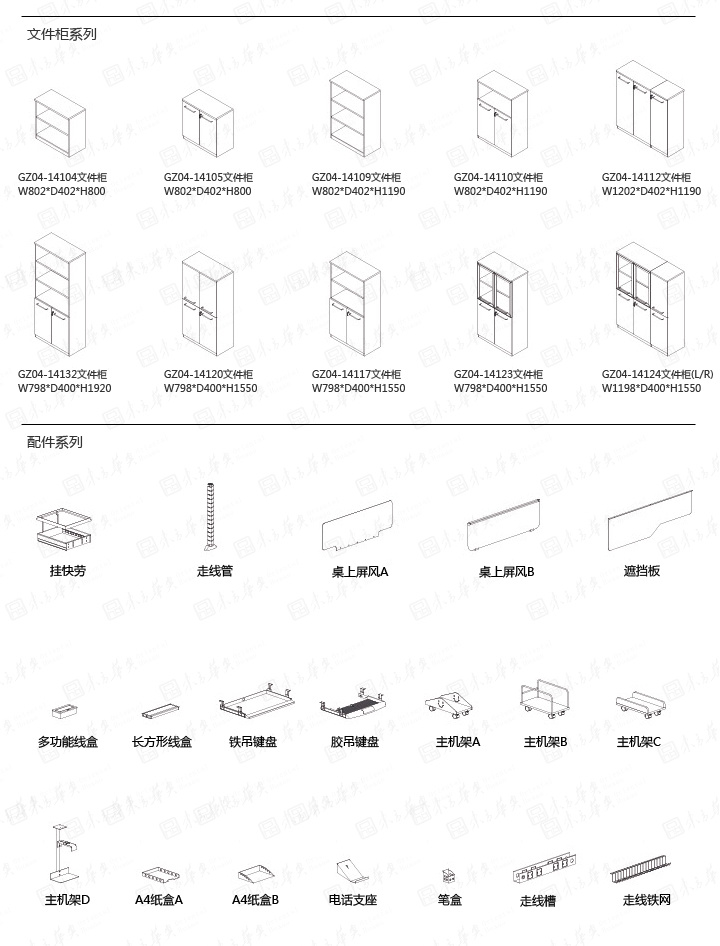 文件柜系列

GZ04-14104文件柜
W802*D402*H800

GZ04-14105文件柜
W802*D402*H800

GZ04-14109文件柜
W802*D402*H1190

GZ04-14110文件柜
W802*D402*H1190

GZ04-14112文件柜
W1202*D402*H1190

GZ04-14132文件柜
W798*D400*H1920

GZ04-14120文件柜
W798*D400*H1550

GZ04-14117文件柜
W798*D400*H1550

GZ04-14123文件柜
W798*D400*H1550

GZ04-14124文件柜(L/R)
W1198*D400*H1550

配件系列

挂快劳

走线管

桌上屏风A

桌上屏风B

遮挡板

多功能线盒

长方形线盒

铁吊键盘

胶吊键盘

主机架A

主机架B

主机架C

主机架D

A4纸盒A

A4纸盒B

电话支座

笔盒

走线槽

走线铁网